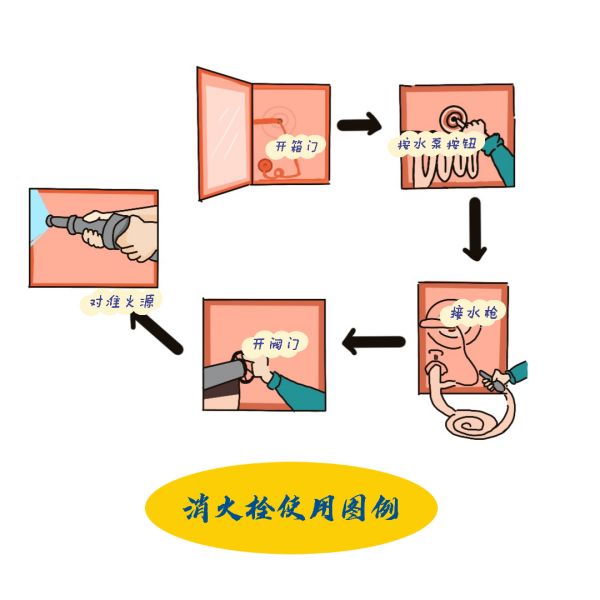 开箱门

按水泵按钮

接水枪

开阀门

对准火源

消火栓使用图例